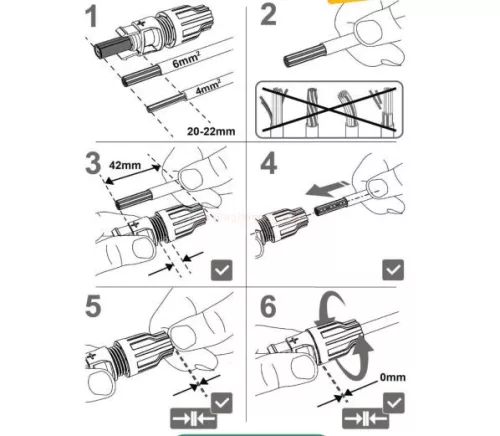 1

$6mm^2$

$4mm^2$

20-22mm

2

3

42mm

4

5

6

0mm